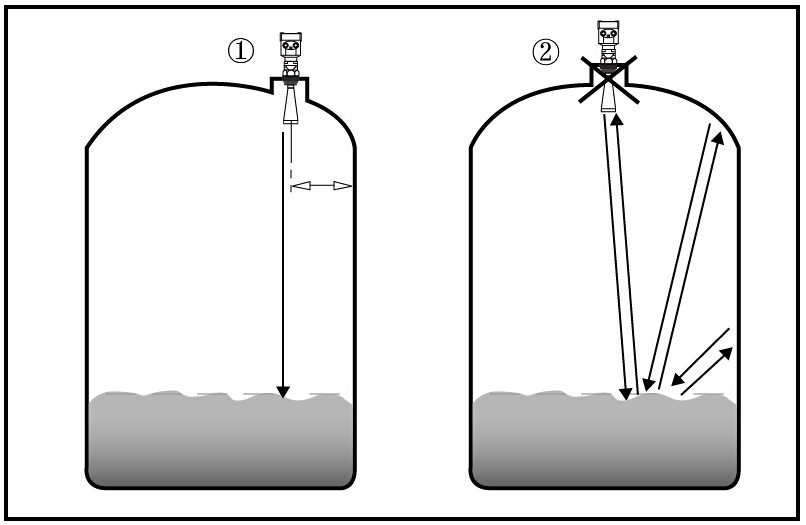 ①

②